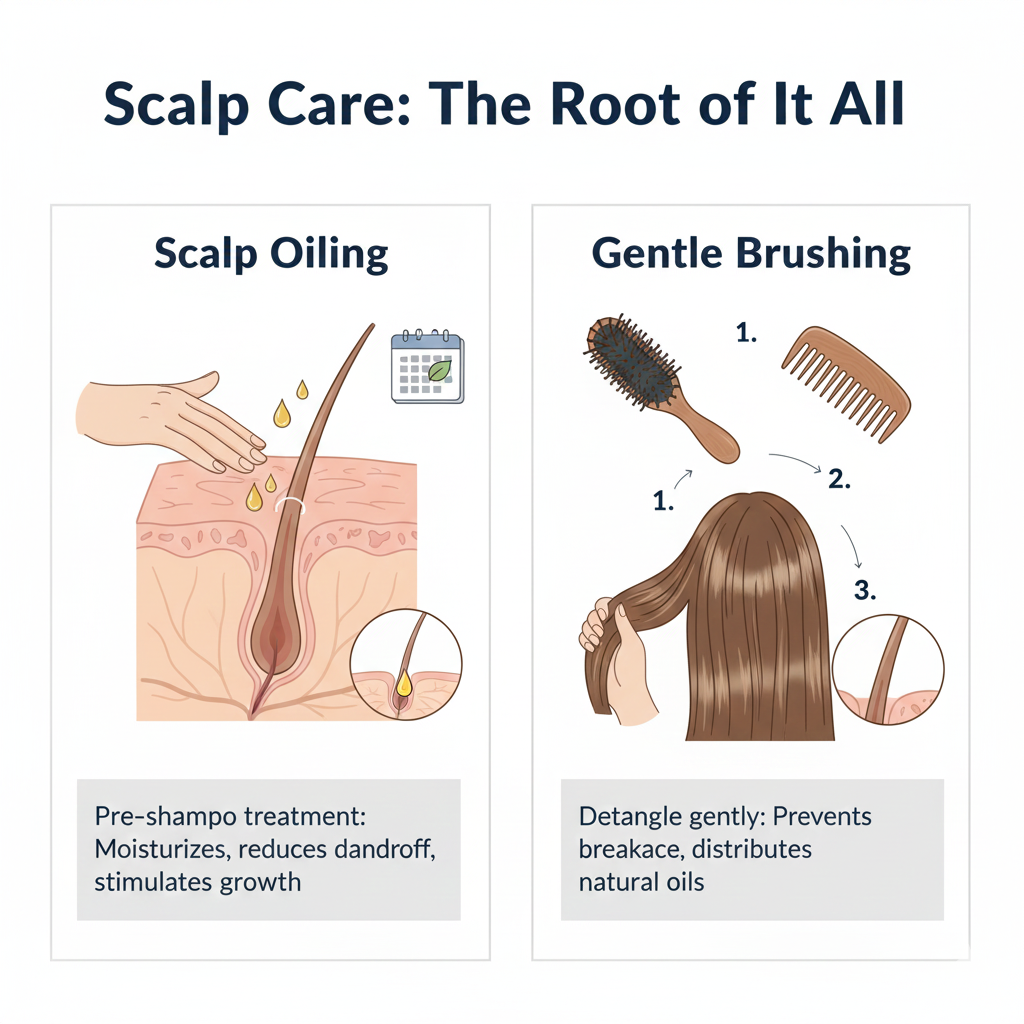 Scalp Care: The Root of It All

Scalp Oiling

Pre-shampo treatment: Moisturizes, reduces dandroff, stimulates growth

Gentle Brushing

1.

1.

2.

3.

Detangle gently: Prevents breakace, distributes natural oils