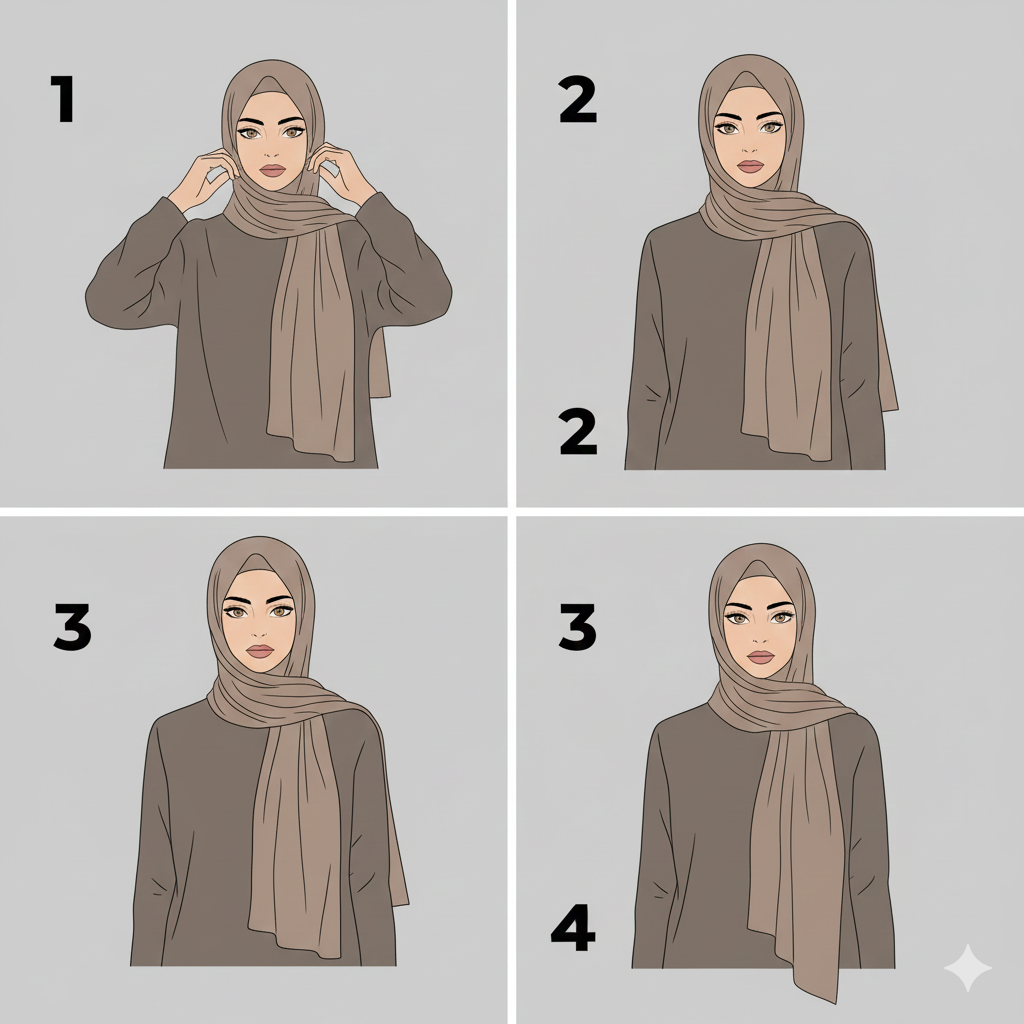 1

2

2

3

3

4